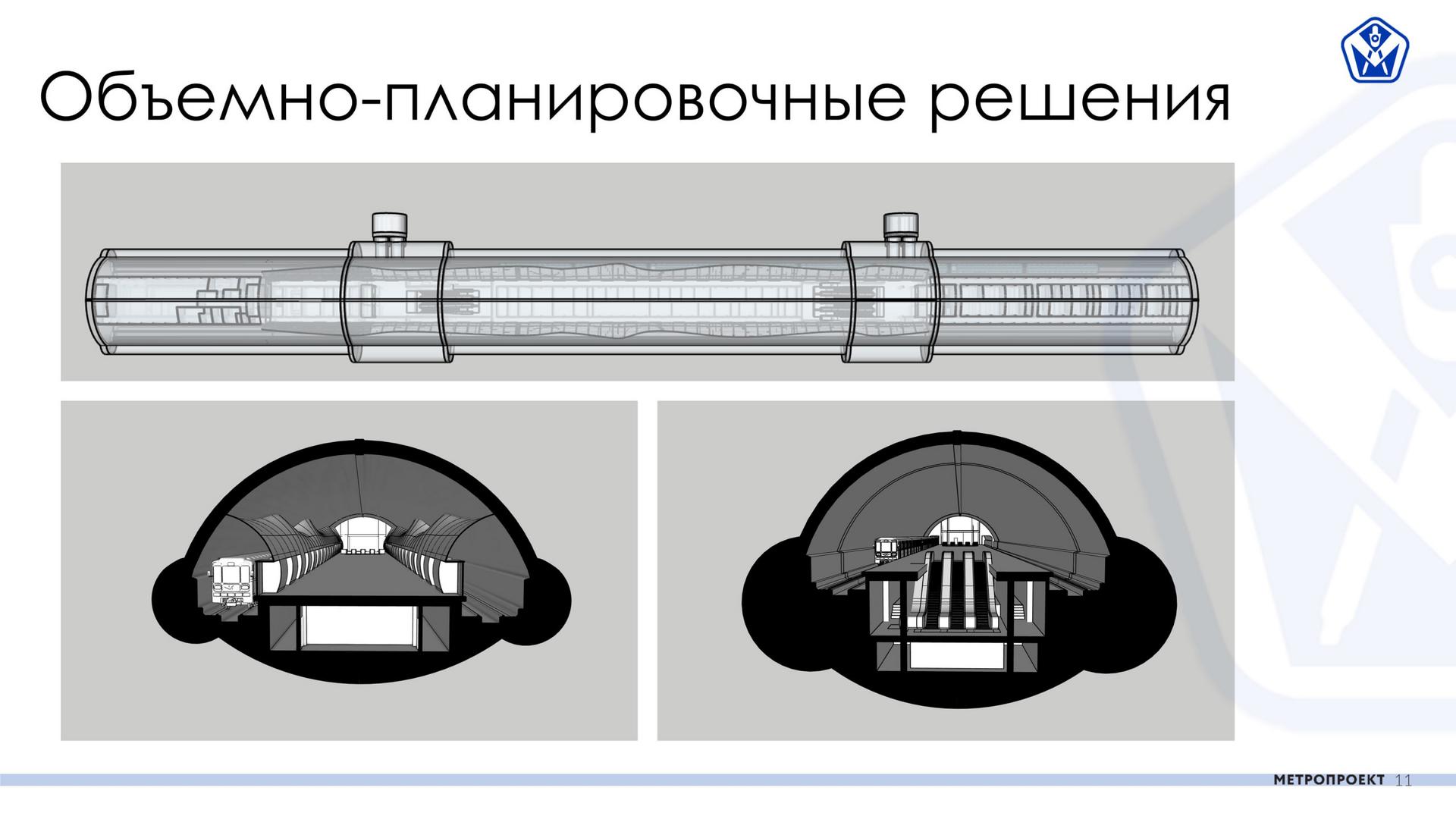 Объемно-планировочные решения

МЕТРОПРОЕКТ 11