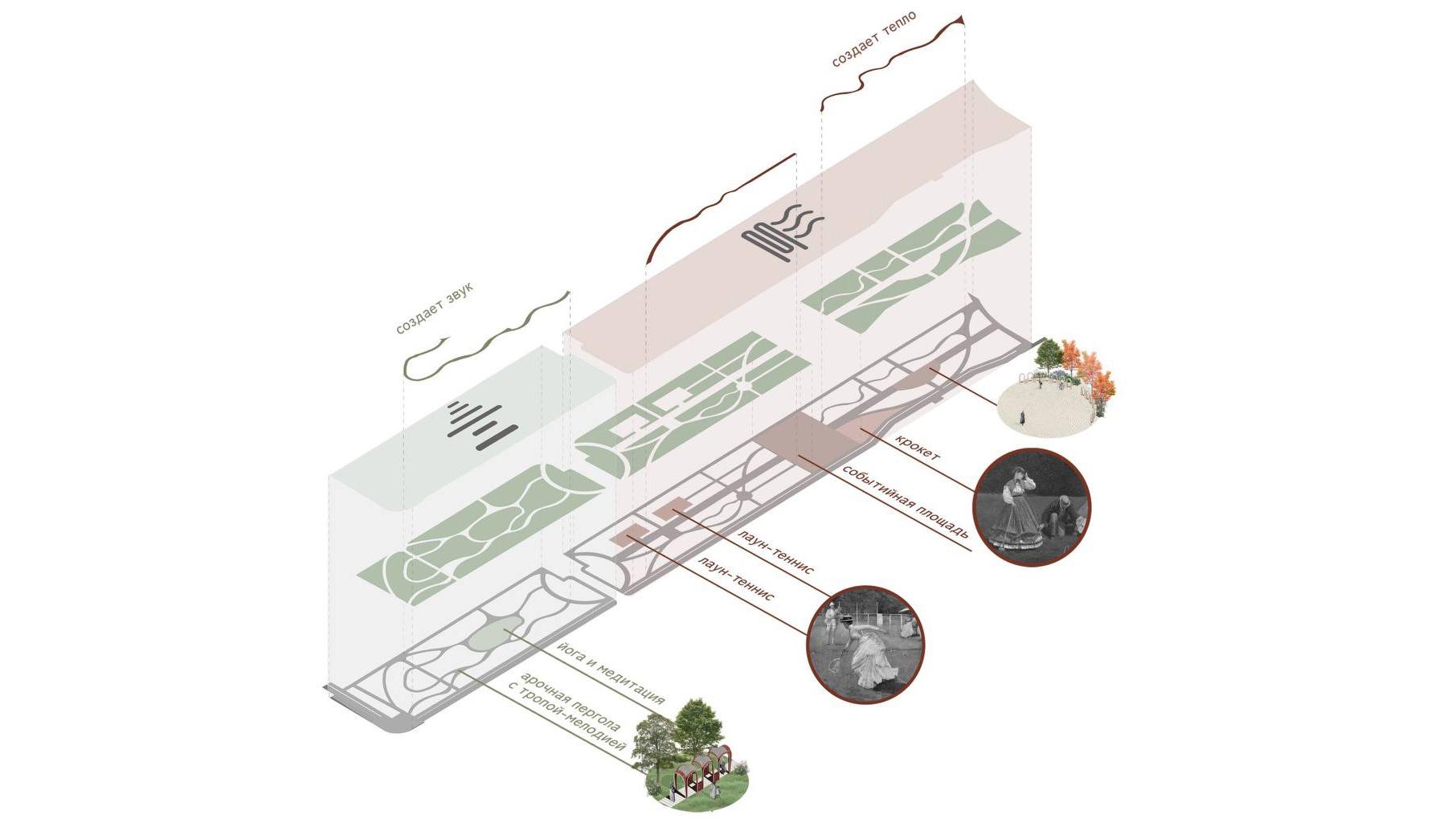 создает тепло

создает звук

крокет

событийная площадь

лаун-теннис

лаун-теннис

йога и медитация

арочная пергола с тропой-мелодией